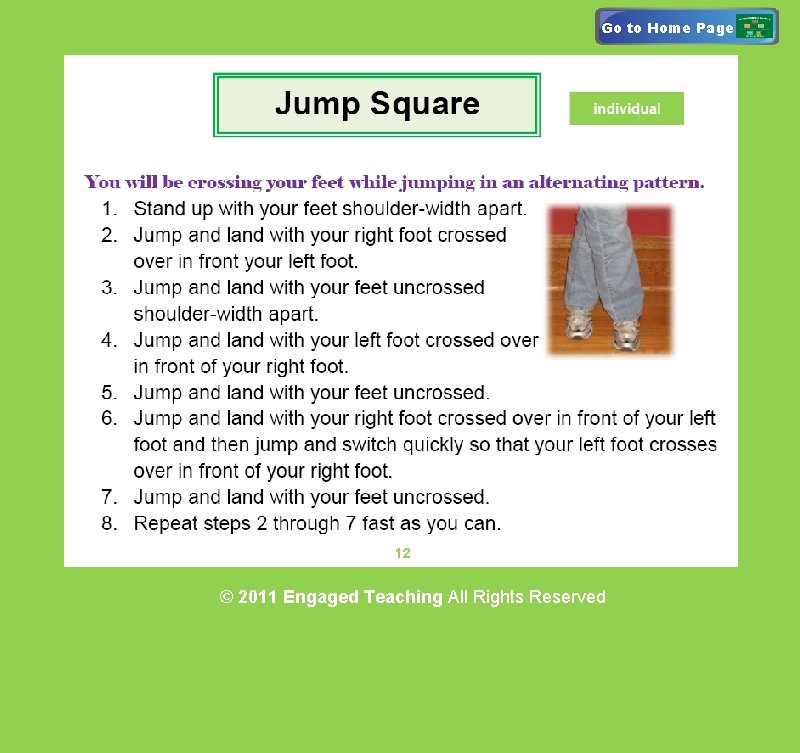 Go to Home Page

Jump Square

individual

You will be crossing your feet while jumping in an alternating pattern.

1. Stand up with your feet shoulder-width apart.
2. Jump and land with your right foot crossed over in front your left foot.
3. Jump and land with your feet uncrossed shoulder-width apart.
4. Jump and land with your left foot crossed over in front of your right foot.
5. Jump and land with your feet uncrossed.
6. Jump and land with your right foot crossed over in front of your left foot and then jump and switch quickly so that your left foot crosses over in front of your right foot.
7. Jump and land with your feet uncrossed.
8. Repeat steps 2 through 7 fast as you can.

12

© 2011 Engaged Teaching All Rights Reserved