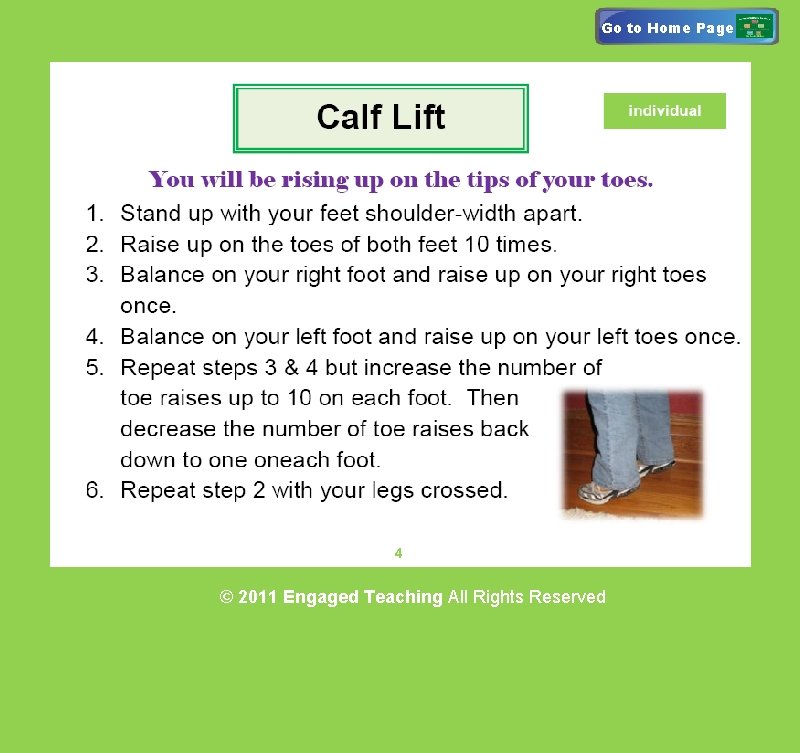 Go to Home Page

Calf Lift

individual

You will be rising up on the tips of your toes.

1. Stand up with your feet shoulder-width apart.
2. Raise up on the toes of both feet 10 times.
3. Balance on your right foot and raise up on your right toes once.
4. Balance on your left foot and raise up on your left toes once.
5. Repeat steps 3 & 4 but increase the number of toe raises up to 10 on each foot. Then decrease the number of toe raises back down to one oneach foot.
6. Repeat step 2 with your legs crossed.

4

© 2011 Engaged Teaching All Rights Reserved