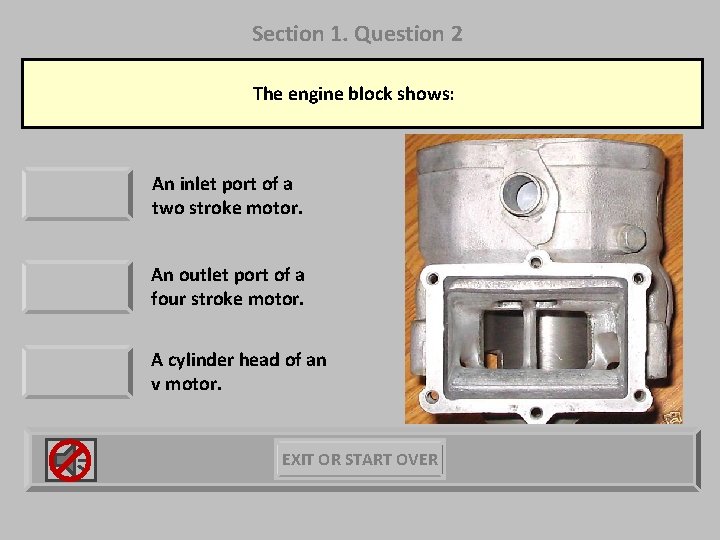 Section 1. Question 2

The engine block shows:

An inlet port of a two stroke motor.

An outlet port of a four stroke motor.

A cylinder head of an v motor.

EXIT OR START OVER