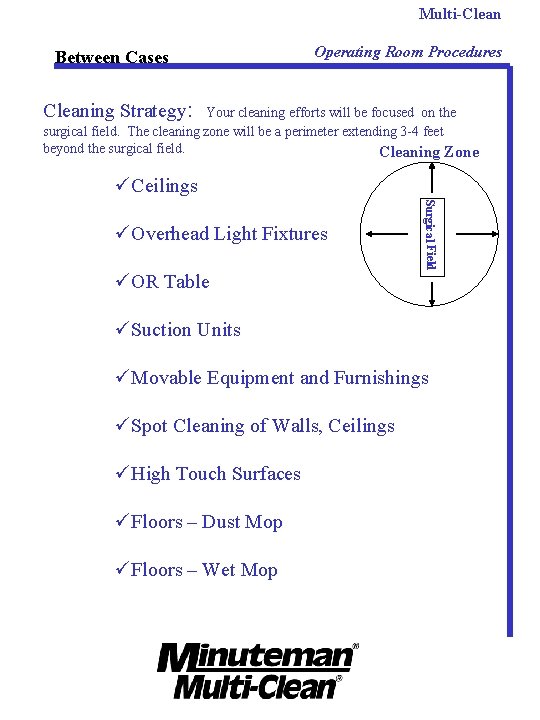 Multi-Clean

Between Cases

Operating Room Procedures

Cleaning Strategy: Your cleaning efforts will be focused on the surgical field. The cleaning zone will be a perimeter extending 3-4 feet beyond the surgical field.

Cleaning Zone

Surgical Field

✓Ceilings

✓Overhead Light Fixtures

✓OR Table

✓Suction Units

✓Movable Equipment and Furnishings

✓Spot Cleaning of Walls, Ceilings

✓High Touch Surfaces

✓Floors – Dust Mop

✓Floors – Wet Mop

Minuteman®
Multi-Clean®