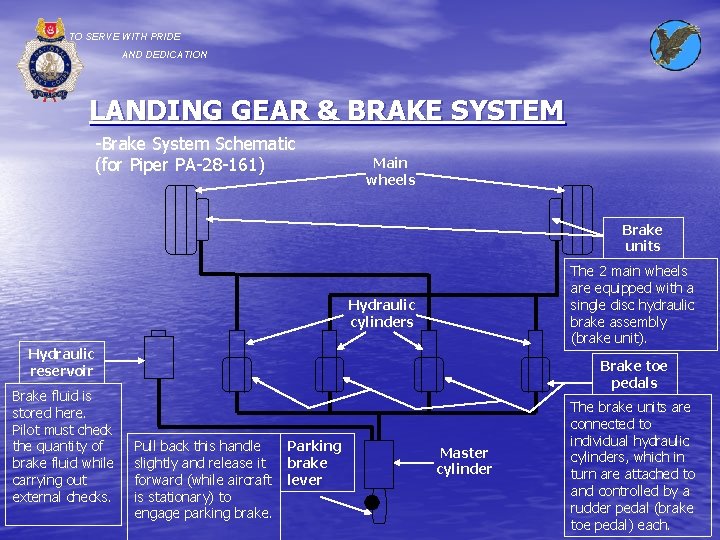 TO SERVE WITH PRIDE
AND DEDICATION

LANDING GEAR & BRAKE SYSTEM

-Brake System Schematic
(for Piper PA-28-161)

Main wheels

Brake units

The 2 main wheels are equipped with a single disc hydraulic brake assembly (brake unit).

Hydraulic cylinders

Hydraulic reservoir

Brake fluid is stored here. Pilot must check the quantity of brake fluid while carrying out external checks.

Brake toe pedals

The brake units are connected to individual hydraulic cylinders, which in turn are attached to and controlled by a rudder pedal (brake toe pedal) each.

Pull back this handle slightly and release it forward (while aircraft is stationary) to engage parking brake.

Parking brake lever

Master cylinder