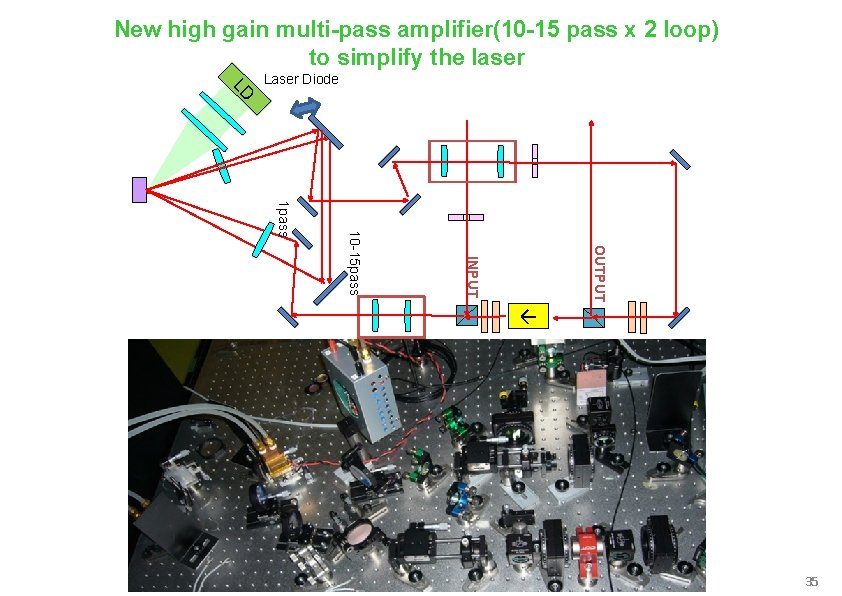 New high gain multi-pass amplifier(10-15 pass x 2 loop)
to simplify the laser

LD
Laser Diode
1pass
10-15pass
INPUT
OUTPUT
←

35