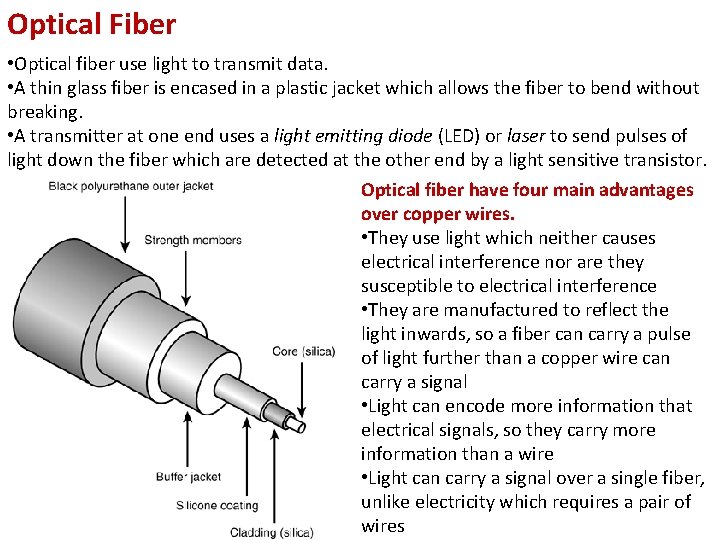 Optical Fiber

•Optical fiber use light to transmit data.
•A thin glass fiber is encased in a plastic jacket which allows the fiber to bend without breaking.
•A transmitter at one end uses a light emitting diode (LED) or laser to send pulses of light down the fiber which are detected at the other end by a light sensitive transistor.

Black polyurethane outer jacket

Strength members

Core (silica)

Buffer jacket

Silicone coating

Cladding (silica)

Optical fiber have four main advantages over copper wires.
•They use light which neither causes electrical interference nor are they susceptible to electrical interference
•They are manufactured to reflect the light inwards, so a fiber can carry a pulse of light further than a copper wire can carry a signal
•Light can encode more information that electrical signals, so they carry more information than a wire
•Light can carry a signal over a single fiber, unlike electricity which requires a pair of wires