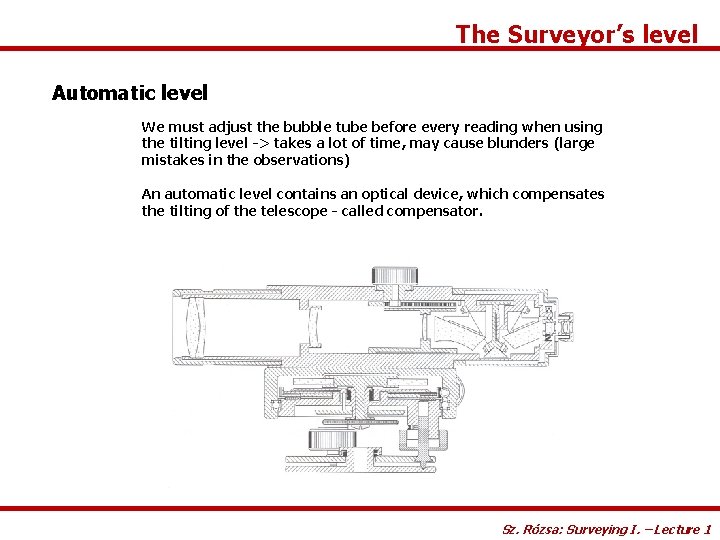 The Surveyor's level

Automatic level

We must adjust the bubble tube before every reading when using the tilting level -> takes a lot of time, may cause blunders (large mistakes in the observations)

An automatic level contains an optical device, which compensates the tilting of the telescope - called compensator.

Sz. Rózsa: Surveying I. –Lecture 1