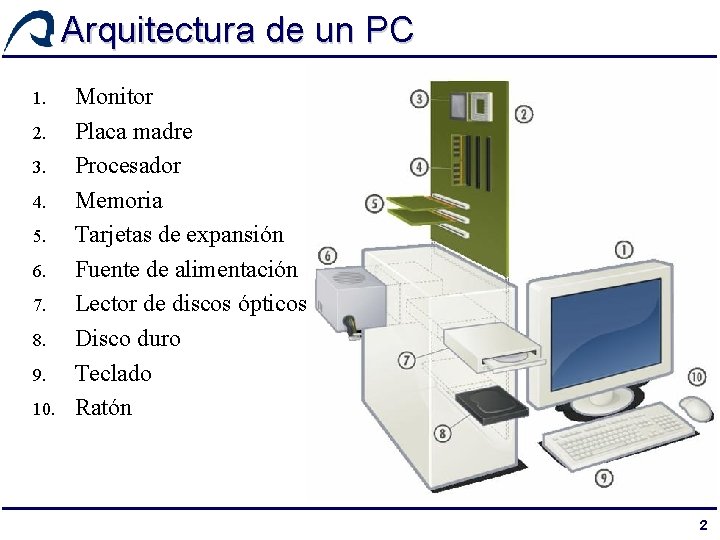 Arquitectura de un PC

1. Monitor
2. Placa madre
3. Procesador
4. Memoria
5. Tarjetas de expansión
6. Fuente de alimentación
7. Lector de discos ópticos
8. Disco duro
9. Teclado
10. Ratón

3
2
4
5
6
1
7
10
8
9

2