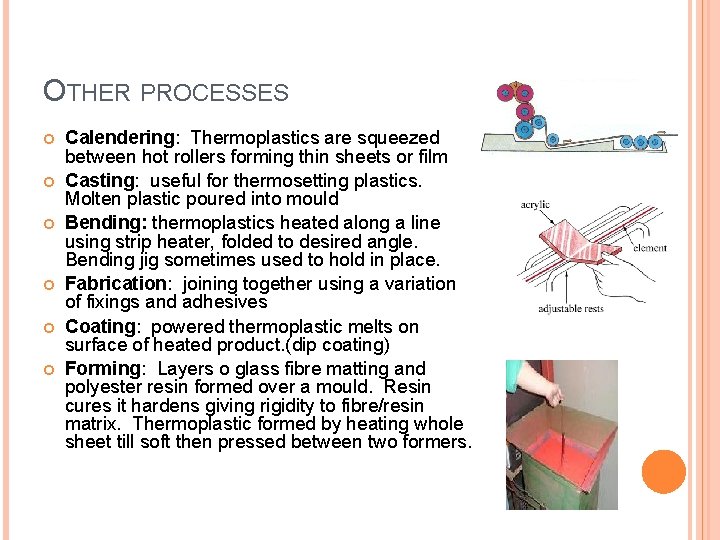 OTHER PROCESSES

Calendering: Thermoplastics are squeezed between hot rollers forming thin sheets or film

Casting: useful for thermosetting plastics. Molten plastic poured into mould

Bending: thermoplastics heated along a line using strip heater, folded to desired angle. Bending jig sometimes used to hold in place.

Fabrication: joining together using a variation of fixings and adhesives

Coating: powered thermoplastic melts on surface of heated product.(dip coating)

Forming: Layers o glass fibre matting and polyester resin formed over a mould. Resin cures it hardens giving rigidity to fibre/resin matrix. Thermoplastic formed by heating whole sheet till soft then pressed between two formers.

acrylic

element

adjustable rests