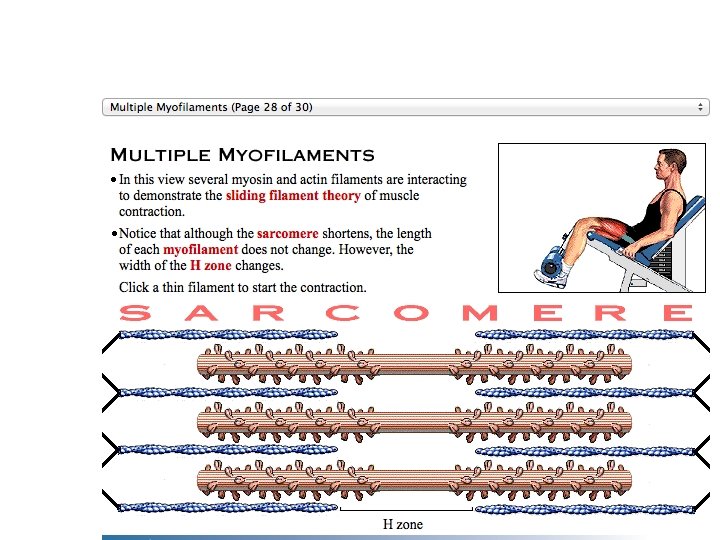 Multiple Myofilaments (Page 28 of 30)

MULTIPLE MYOFILAMENTS

• In this view several myosin and actin filaments are interacting to demonstrate the sliding filament theory of muscle contraction.

• Notice that although the sarcomere shortens, the length of each myofilament does not change. However, the width of the H zone changes.

Click a thin filament to start the contraction.

SARCOMERE

H zone