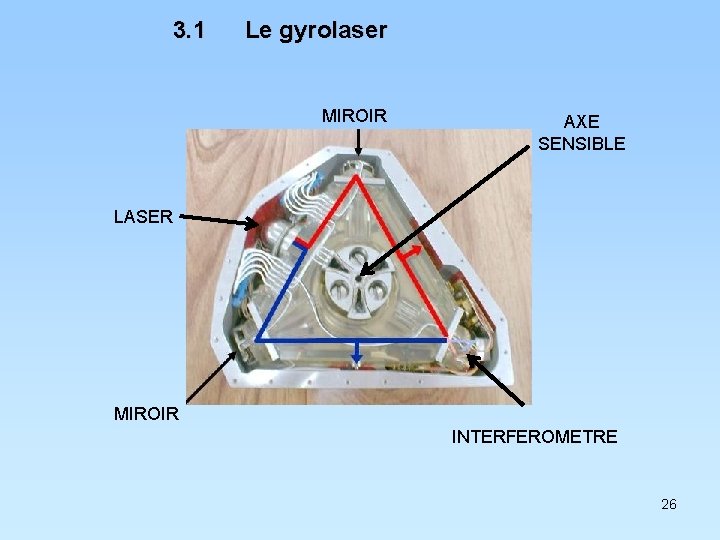 3.1 Le gyrolaser

MIROIR

AXE SENSIBLE

LASER

MIROIR

INTERFEROMETRE

26