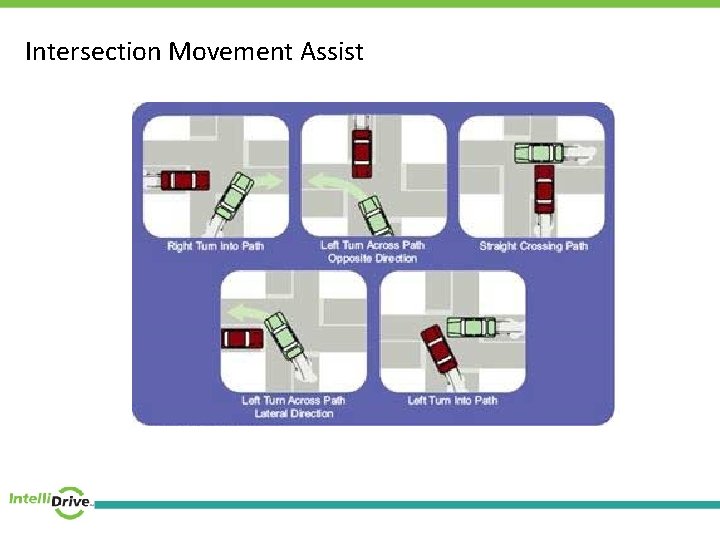 Intersection Movement Assist

Right Turn Into Path

Left Turn Across Path Opposite Direction

Straight Crossing Path

Left Turn Across Path Lateral Direction

Left Turn Into Path

IntelliDrive