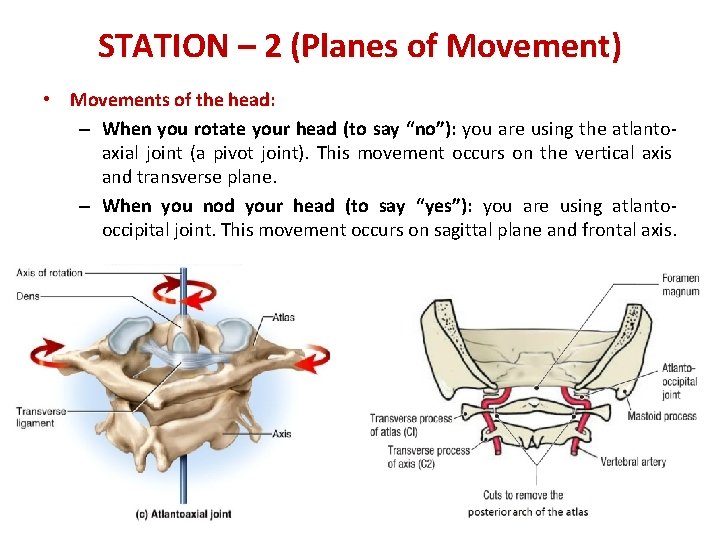 STATION – 2 (Planes of Movement)

• Movements of the head:

– When you rotate your head (to say "no"): you are using the atlanto-axial joint (a pivot joint). This movement occurs on the vertical axis and transverse plane.

– When you nod your head (to say "yes"): you are using atlanto-occipital joint. This movement occurs on sagittal plane and frontal axis.

Axis of rotation

Dens

Atlas

Transverse ligament

Axis

(c) Atlantoaxial joint

Foramen magnum

Atlanto-occipital joint

Mastoid process

Transverse process of atlas (CI)

Transverse process of axis (C2)

Vertebral artery

Cuts to remove the posterior arch of the atlas