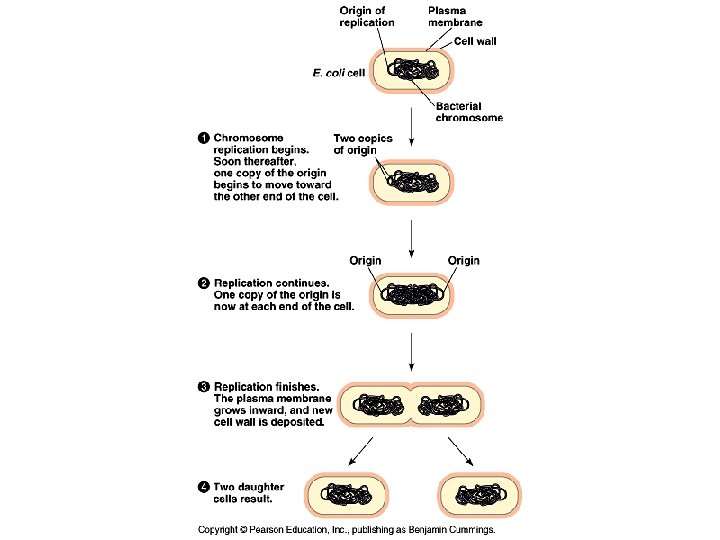 Origin of replication

Plasma membrane

Cell wall

E. coli cell

Bacterial chromosome

1 Chromosome replication begins. Soon thereafter, one copy of the origin begins to move toward the other end of the cell.

Two copies of origin

Origin

Origin

2 Replication continues. One copy of the origin is now at each end of the cell.

3 Replication finishes. The plasma membrane grows inward, and new cell wall is deposited.

4 Two daughter cells result.

Copyright © Pearson Education, Inc., publishing as Benjamin Cummings.