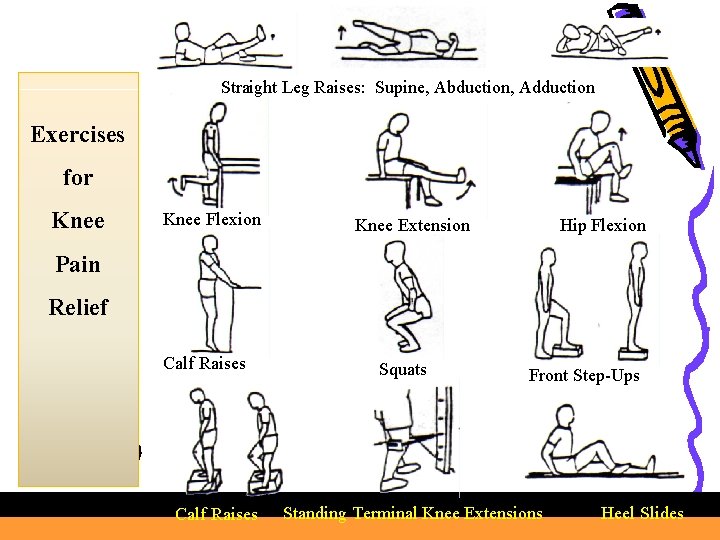 Exercises for Knee Pain Relief

Straight Leg Raises: Supine, Abduction, Adduction

Knee Flexion

Knee Extension

Hip Flexion

Calf Raises

Squats

Front Step-Ups

Calf Raises

Standing Terminal Knee Extensions

Heel Slides