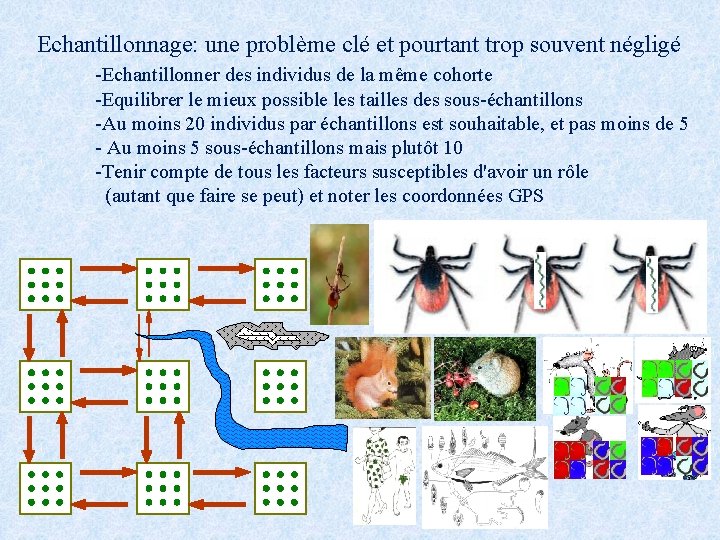 Echantillonnage: une problème clé et pourtant trop souvent négligé

-Echantillonner des individus de la même cohorte
-Equilibrer le mieux possible les tailles des sous-échantillons
-Au moins 20 individus par échantillons est souhaitable, et pas moins de 5
- Au moins 5 sous-échantillons mais plutôt 10
-Tenir compte de tous les facteurs susceptibles d'avoir un rôle (autant que faire se peut) et noter les coordonnées GPS