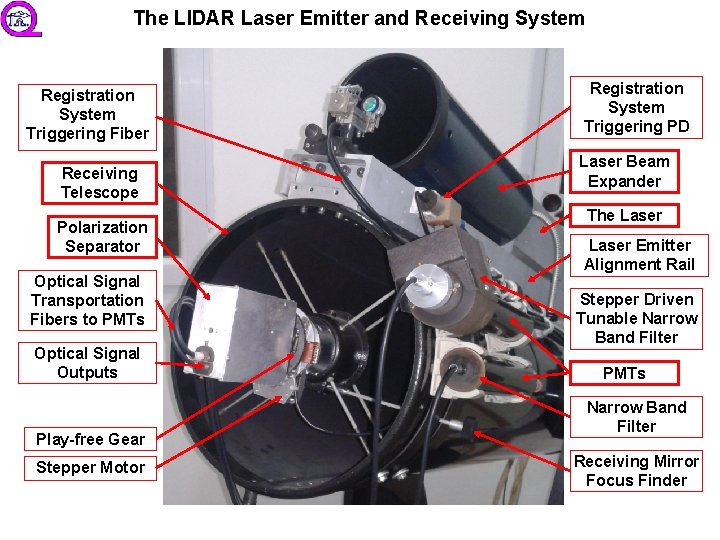 The LIDAR Laser Emitter and Receiving System

Registration System Triggering Fiber

Receiving Telescope

Polarization Separator

Optical Signal Transportation Fibers to PMTs

Optical Signal Outputs

Play-free Gear

Stepper Motor

Registration System Triggering PD

Laser Beam Expander

The Laser

Laser Emitter Alignment Rail

Stepper Driven Tunable Narrow Band Filter

PMTs

Narrow Band Filter

Receiving Mirror Focus Finder