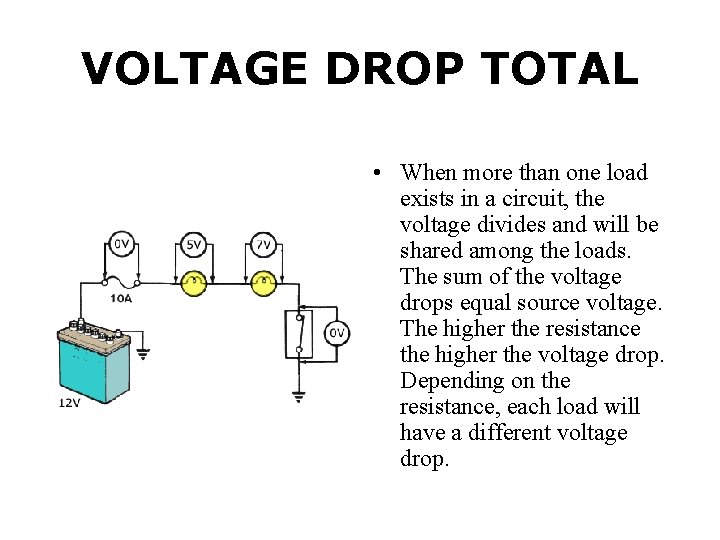 VOLTAGE DROP TOTAL

0V
5V
7V
10A
0V
12V

• When more than one load exists in a circuit, the voltage divides and will be shared among the loads. The sum of the voltage drops equal source voltage. The higher the resistance the higher the voltage drop. Depending on the resistance, each load will have a different voltage drop.