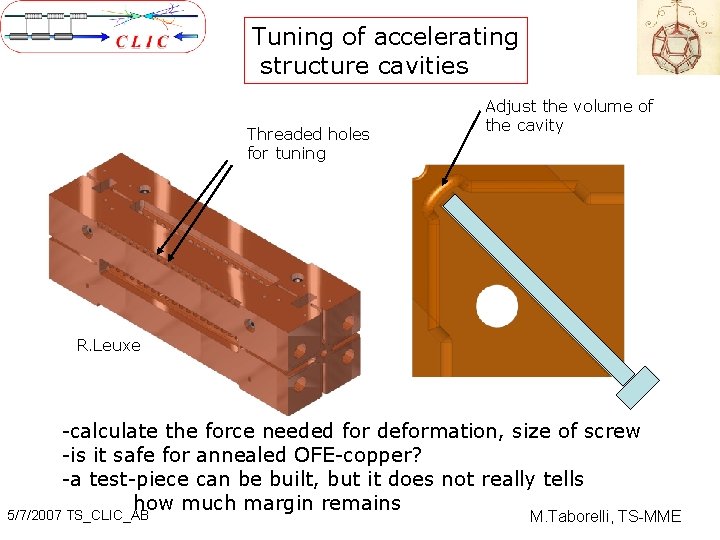 CLIC

Tuning of accelerating structure cavities

Threaded holes for tuning

Adjust the volume of the cavity

R.Leuxe

-calculate the force needed for deformation, size of screw
-is it safe for annealed OFE-copper?
-a test-piece can be built, but it does not really tells how much margin remains

5/7/2007 TS_CLIC_AB

M.Taborelli, TS-MME