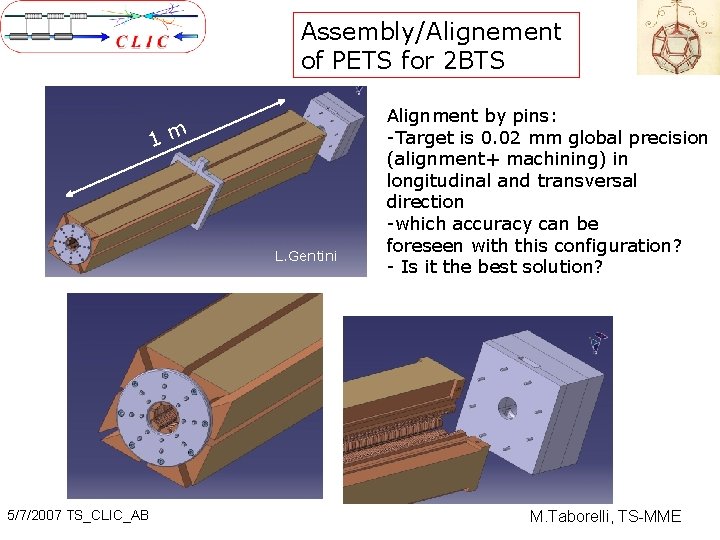 CLIC

Assembly/Alignement of PETS for 2BTS

1 m

L.Gentini

Alignment by pins:
-Target is 0.02 mm global precision (alignment+ machining) in longitudinal and transversal direction
-which accuracy can be foreseen with this configuration?
- Is it the best solution?

5/7/2007 TS_CLIC_AB

M.Taborelli, TS-MME