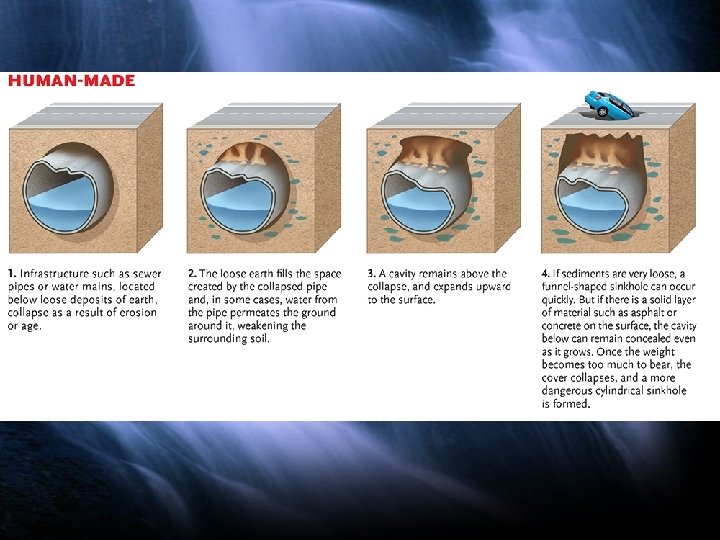 HUMAN-MADE

1. Infrastructure such as sewer pipes or water mains, located below loose deposits of earth, collapse as a result of erosion or age.

2. The loose earth fills the space created by the collapsed pipe and, in some cases, water from the pipe permeates the ground around it, weakening the surrounding soil.

3. A cavity remains above the collapse, and expands upward to the surface.

4. If sediments are very loose, a funnel-shaped sinkhole can occur quickly. But if there is a solid layer of material such as asphalt or concrete on the surface, the cavity below can remain concealed even as it grows. Once the weight becomes too much to bear, the cover collapses, and a more dangerous cylindrical sinkhole is formed.