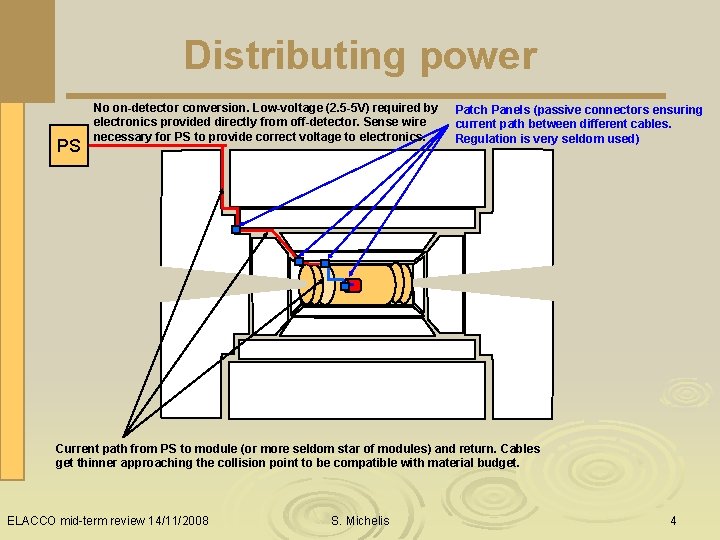 Distributing power

No on-detector conversion. Low-voltage (2.5-5V) required by electronics provided directly from off-detector. Sense wire necessary for PS to provide correct voltage to electronics.

Patch Panels (passive connectors ensuring current path between different cables. Regulation is very seldom used)

PS

Current path from PS to module (or more seldom star of modules) and return. Cables get thinner approaching the collision point to be compatible with material budget.

ELACCO mid-term review 14/11/2008

S. Michelis

4