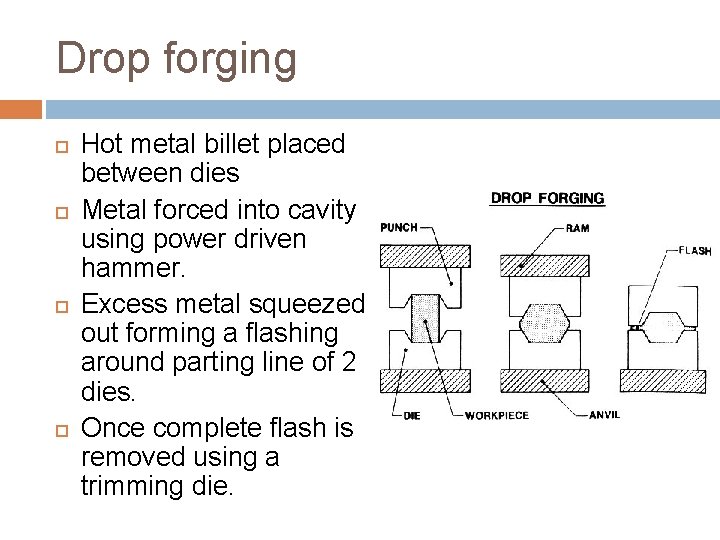 Drop forging

Hot metal billet placed between dies

Metal forced into cavity using power driven hammer.

Excess metal squeezed out forming a flashing around parting line of 2 dies.

Once complete flash is removed using a trimming die.

DROP FORGING

PUNCH

RAM

FLASH

DIE

WORKPIECE

ANVIL