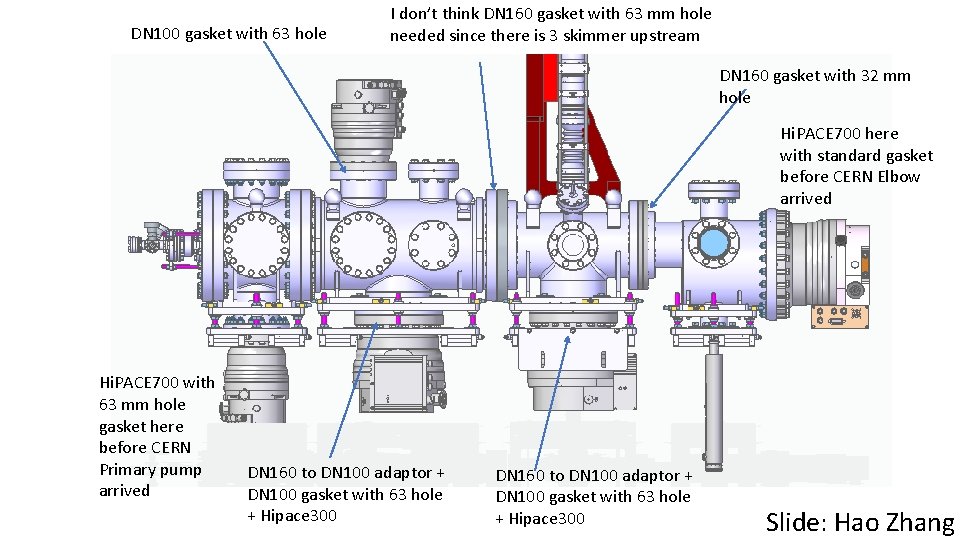 DN100 gasket with 63 hole

I don't think DN160 gasket with 63 mm hole needed since there is 3 skimmer upstream

DN160 gasket with 32 mm hole

HiPACE700 here with standard gasket before CERN Elbow arrived

HiPACE700 with 63 mm hole gasket here before CERN Primary pump arrived

DN160 to DN100 adaptor + DN100 gasket with 63 hole + Hipace300

DN160 to DN100 adaptor + DN100 gasket with 63 hole + Hipace300

Slide: Hao Zhang