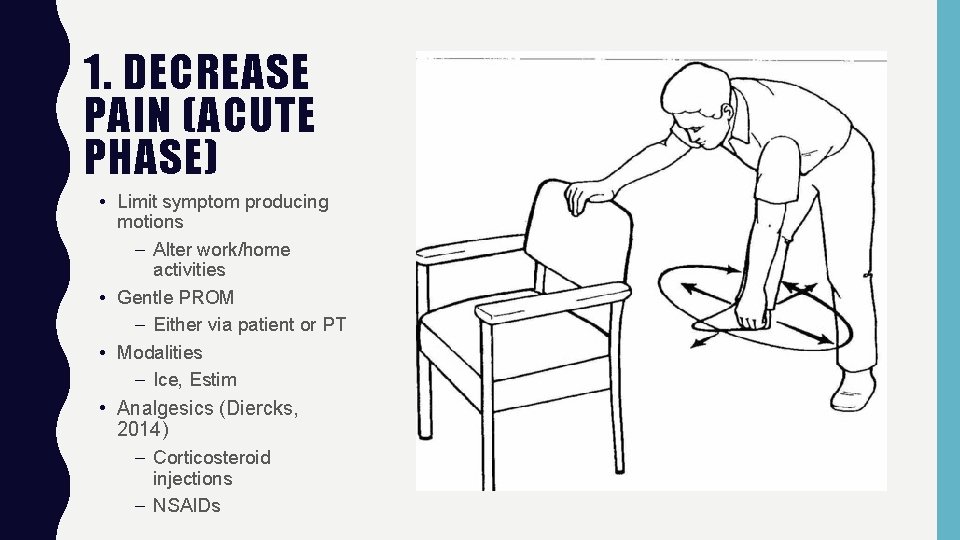 1. DECREASE PAIN (ACUTE PHASE)

• Limit symptom producing motions
  – Alter work/home activities
• Gentle PROM
  – Either via patient or PT
• Modalities
  – Ice, Estim
• Analgesics (Diercks, 2014)
  – Corticosteroid injections
  – NSAIDs