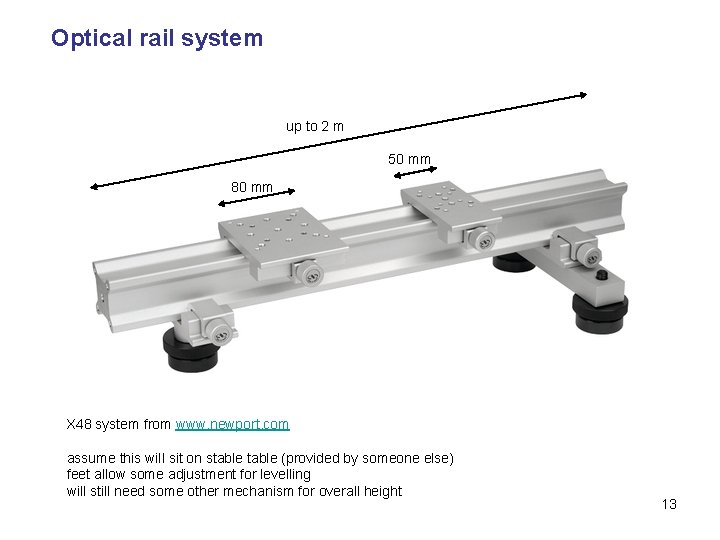 Optical rail system

up to 2 m

50 mm

80 mm

X48 system from www.newport.com

assume this will sit on stable table (provided by someone else)
feet allow some adjustment for levelling
will still need some other mechanism for overall height

13