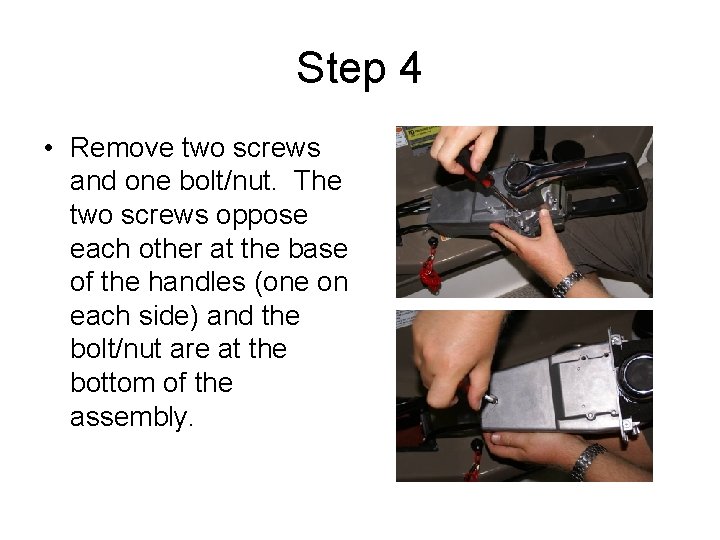 Step 4

• Remove two screws and one bolt/nut. The two screws oppose each other at the base of the handles (one on each side) and the bolt/nut are at the bottom of the assembly.