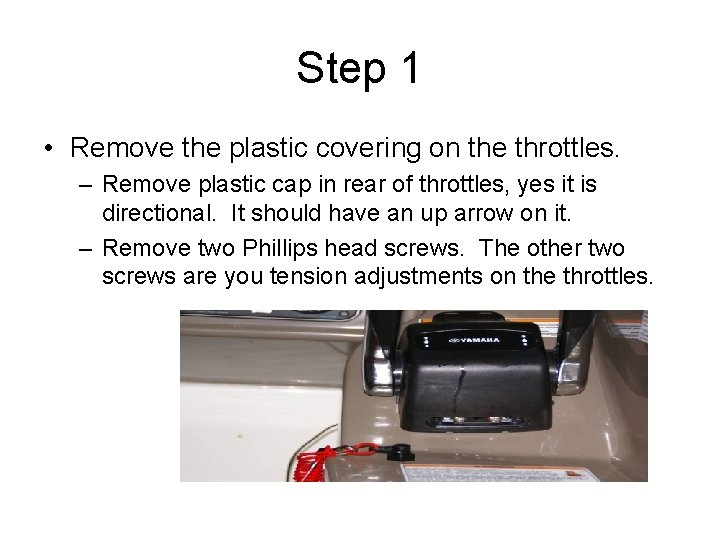 Step 1

• Remove the plastic covering on the throttles.
– Remove plastic cap in rear of throttles, yes it is directional. It should have an up arrow on it.
– Remove two Phillips head screws. The other two screws are you tension adjustments on the throttles.

YAMAHA