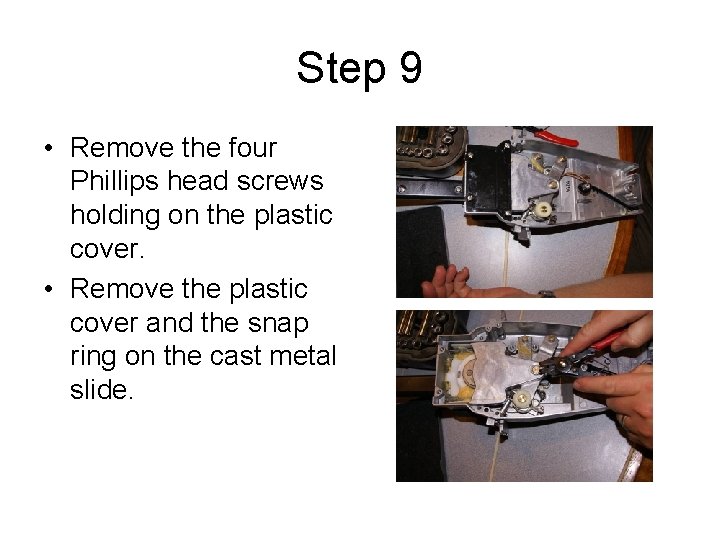 Step 9

• Remove the four Phillips head screws holding on the plastic cover.
• Remove the plastic cover and the snap ring on the cast metal slide.