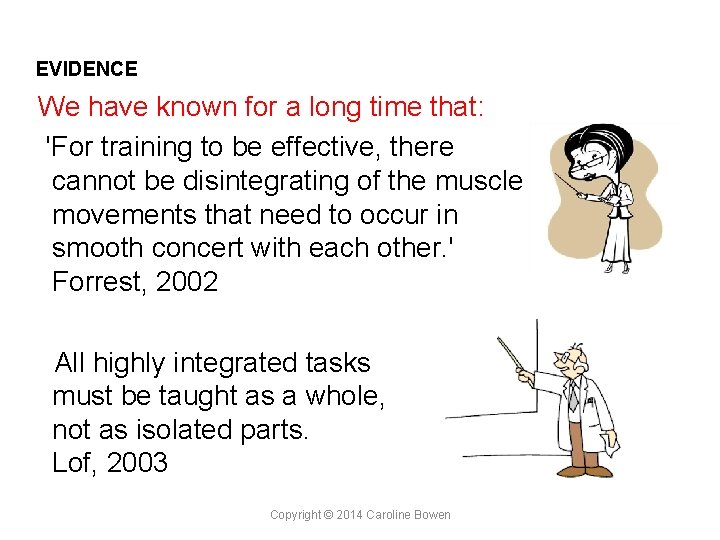 EVIDENCE

We have known for a long time that:

'For training to be effective, there cannot be disintegrating of the muscle movements that need to occur in smooth concert with each other.' Forrest, 2002

All highly integrated tasks must be taught as a whole, not as isolated parts. Lof, 2003

Copyright © 2014 Caroline Bowen