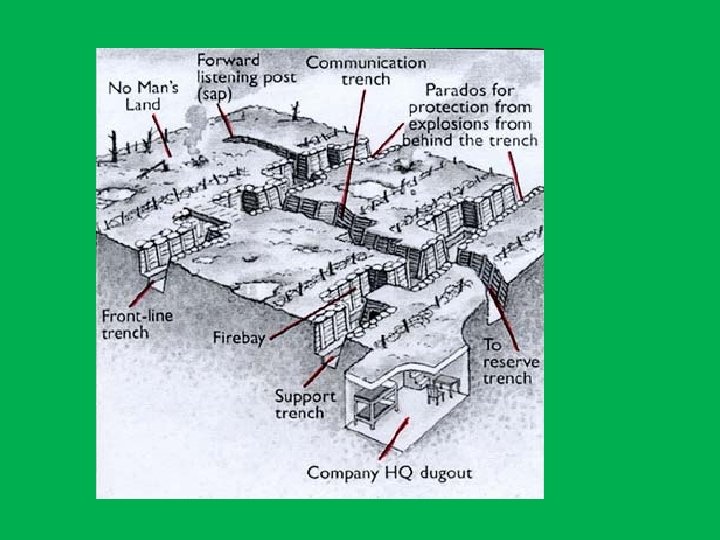 No Man's Land

Forward listening post (sap)

Communication trench

Parados for protection from explosions from behind the trench

Front-line trench

Firebay

Support trench

To reserve trench

Company HQ dugout