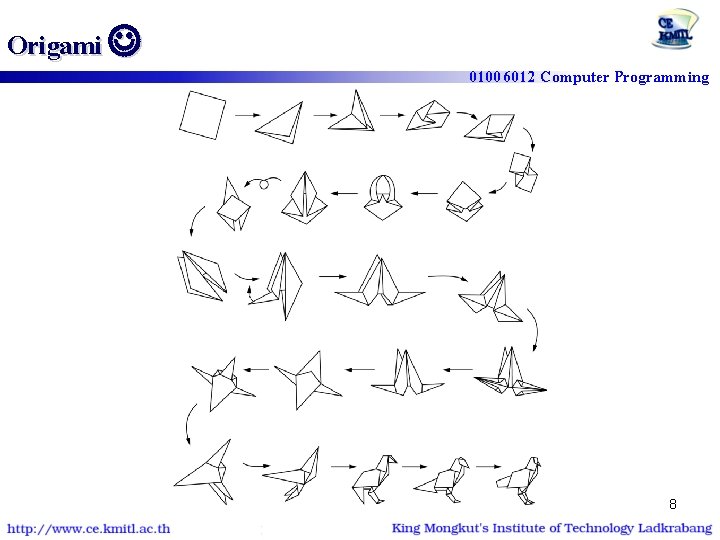 Origami ☺

CE KMITL

01006012 Computer Programming

8

http://www.ce.kmitl.ac.th

King Mongkut's Institute of Technology Ladkrabang