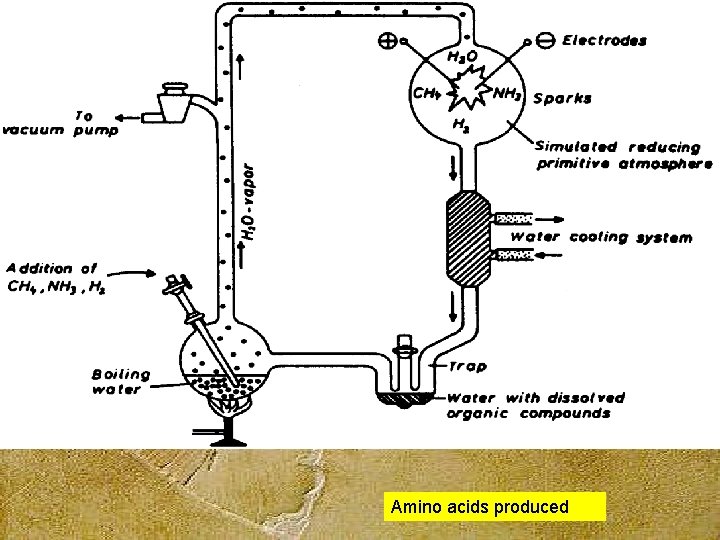 $\oplus$ $\ominus$ Electrodes

$H_2O$

$CH_4$ $NH_3$ Sparks

$H_2$

Simulated reducing primitive atmosphere

To vacuum pump

$H_2O$-vapor

Water cooling system

Addition of $CH_4$, $NH_3$, $H_2$

Boiling water

Trap

Water with dissolved organic compounds

Amino acids produced