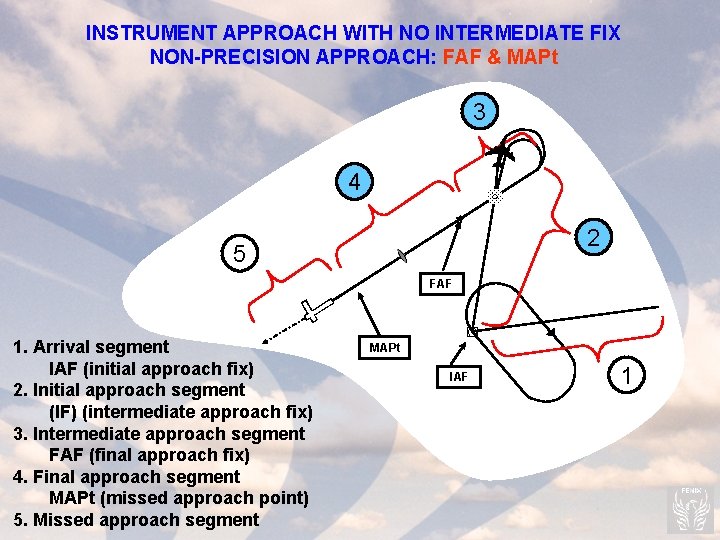 INSTRUMENT APPROACH WITH NO INTERMEDIATE FIX
NON-PRECISION APPROACH: FAF & MAPt

3

4

2

5

FAF

MAPt

IAF

1

1. Arrival segment
IAF (initial approach fix)
2. Initial approach segment
(IF) (intermediate approach fix)
3. Intermediate approach segment
FAF (final approach fix)
4. Final approach segment
MAPt (missed approach point)
5. Missed approach segment

FENIX