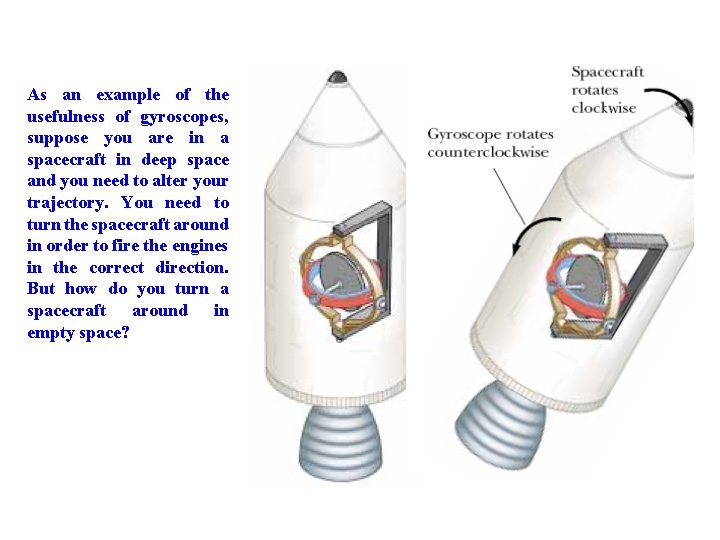 As an example of the usefulness of gyroscopes, suppose you are in a spacecraft in deep space and you need to alter your trajectory. You need to turn the spacecraft around in order to fire the engines in the correct direction. But how do you turn a spacecraft around in empty space?

Spacecraft rotates clockwise

Gyroscope rotates counterclockwise