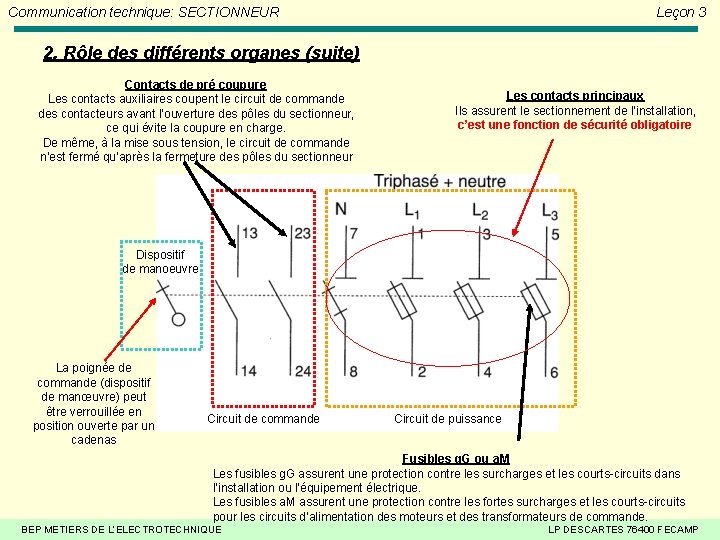 Communication technique: SECTIONNEUR

Leçon 3

2. Rôle des différents organes (suite)

Contacts de pré coupure
Les contacts auxiliaires coupent le circuit de commande des contacteurs avant l'ouverture des pôles du sectionneur, ce qui évite la coupure en charge.
De même, à la mise sous tension, le circuit de commande n'est fermé qu'après la fermeture des pôles du sectionneur

Les contacts principaux
Ils assurent le sectionnement de l'installation, c'est une fonction de sécurité obligatoire

Triphasé + neutre

Dispositif de manoeuvre

13 23 14 24

N $L_1$ $L_2$ $L_3$
7 1 3 5
8 2 4 6

La poignée de commande (dispositif de manœuvre) peut être verrouillée en position ouverte par un cadenas

Circuit de commande

Circuit de puissance

Fusibles gG ou aM
Les fusibles gG assurent une protection contre les surcharges et les courts-circuits dans l'installation ou l'équipement électrique.
Les fusibles aM assurent une protection contre les fortes surcharges et les courts-circuits pour les circuits d'alimentation des moteurs et des transformateurs de commande.

BEP METIERS DE L'ELECTROTECHNIQUE

LP DESCARTES 76400 FECAMP