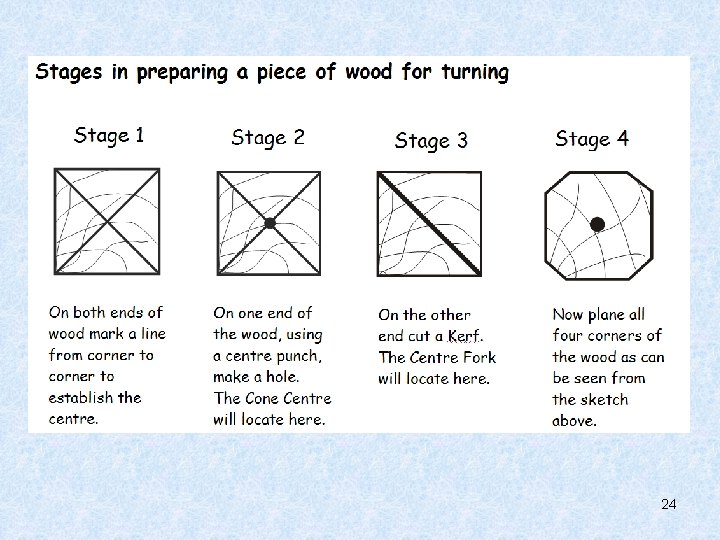 Stages in preparing a piece of wood for turning

Stage 1

On both ends of wood mark a line from corner to corner to establish the centre.

Stage 2

On one end of the wood, using a centre punch, make a hole. The Cone Centre will locate here.

Stage 3

On the other end cut a Kerf. The Centre Fork will locate here.

Stage 4

Now plane all four corners of the wood as can be seen from the sketch above.

24