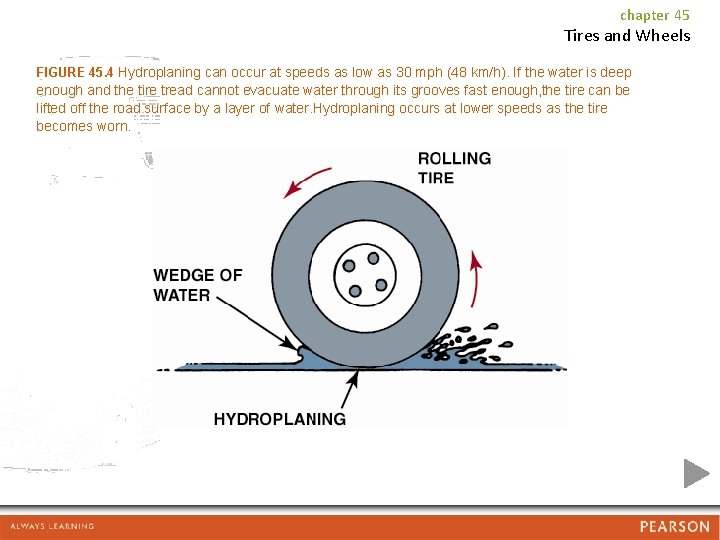 chapter 45
Tires and Wheels

FIGURE 45.4 Hydroplaning can occur at speeds as low as 30 mph (48 km/h). If the water is deep enough and the tire tread cannot evacuate water through its grooves fast enough,the tire can be lifted off the road surface by a layer of water.Hydroplaning occurs at lower speeds as the tire becomes worn.

ROLLING TIRE

WEDGE OF WATER

HYDROPLANING

ALWAYS LEARNING

PEARSON