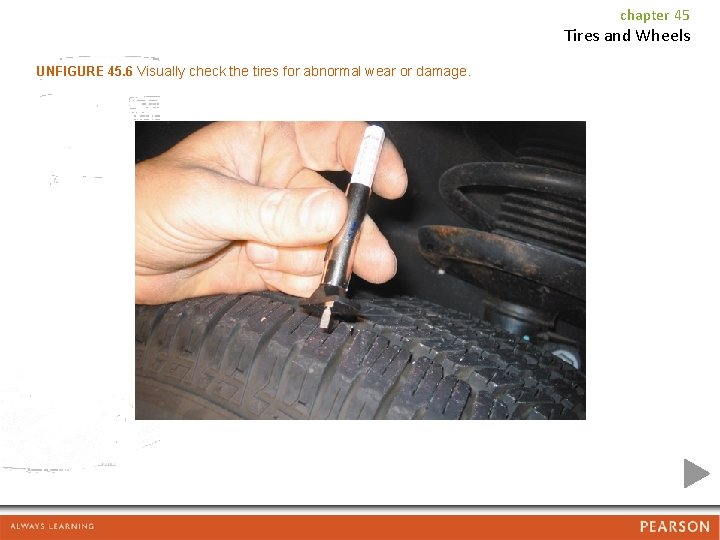 chapter 45
Tires and Wheels

UNFIGURE 45.6 Visually check the tires for abnormal wear or damage.

ALWAYS LEARNING

PEARSON