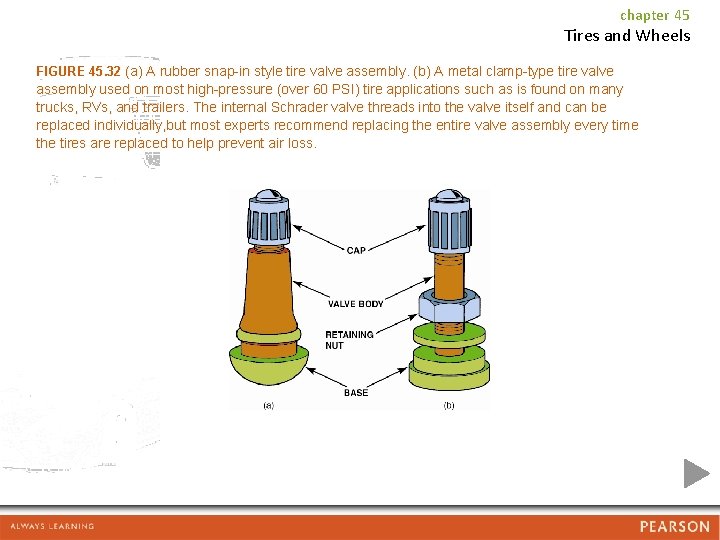 chapter 45
Tires and Wheels

FIGURE 45.32 (a) A rubber snap-in style tire valve assembly. (b) A metal clamp-type tire valve assembly used on most high-pressure (over 60 PSI) tire applications such as is found on many trucks, RVs, and trailers. The internal Schrader valve threads into the valve itself and can be replaced individually,but most experts recommend replacing the entire valve assembly every time the tires are replaced to help prevent air loss.

CAP
VALVE BODY
RETAINING NUT
BASE
(a)
(b)

ALWAYS LEARNING
PEARSON