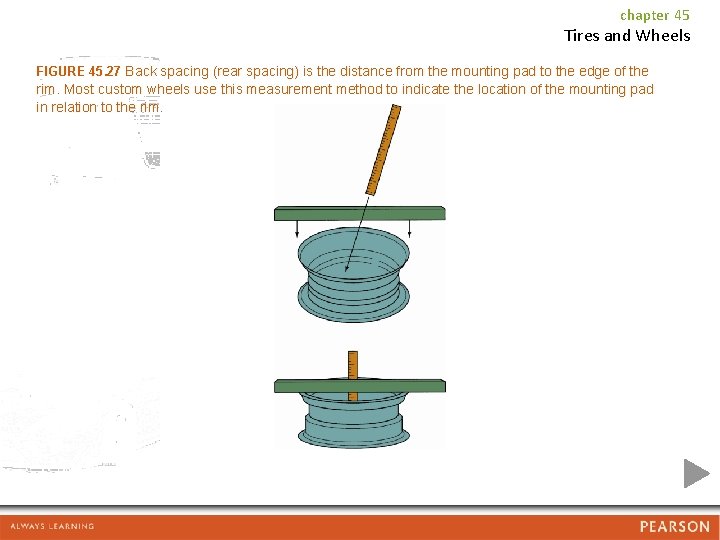 chapter 45
Tires and Wheels

FIGURE 45.27 Back spacing (rear spacing) is the distance from the mounting pad to the edge of the rim. Most custom wheels use this measurement method to indicate the location of the mounting pad in relation to the rim.

ALWAYS LEARNING

PEARSON