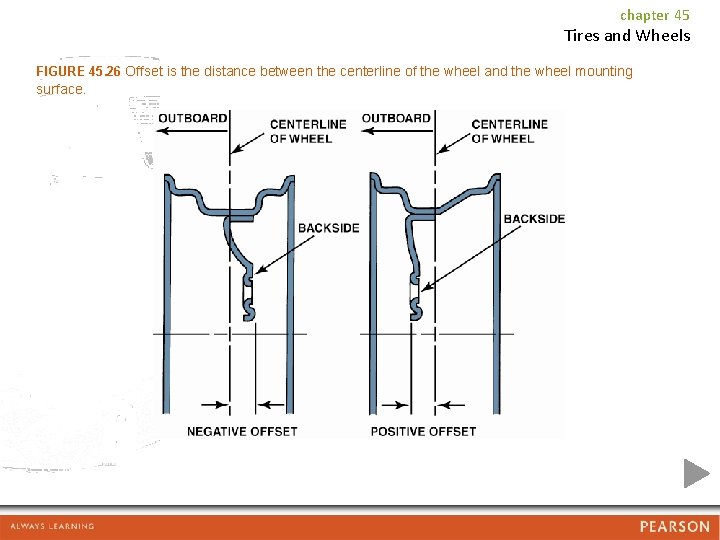 chapter 45
Tires and Wheels

FIGURE 45.26 Offset is the distance between the centerline of the wheel and the wheel mounting surface.

OUTBOARD
CENTERLINE OF WHEEL
BACKSIDE
NEGATIVE OFFSET

OUTBOARD
CENTERLINE OF WHEEL
BACKSIDE
POSITIVE OFFSET

ALWAYS LEARNING
PEARSON