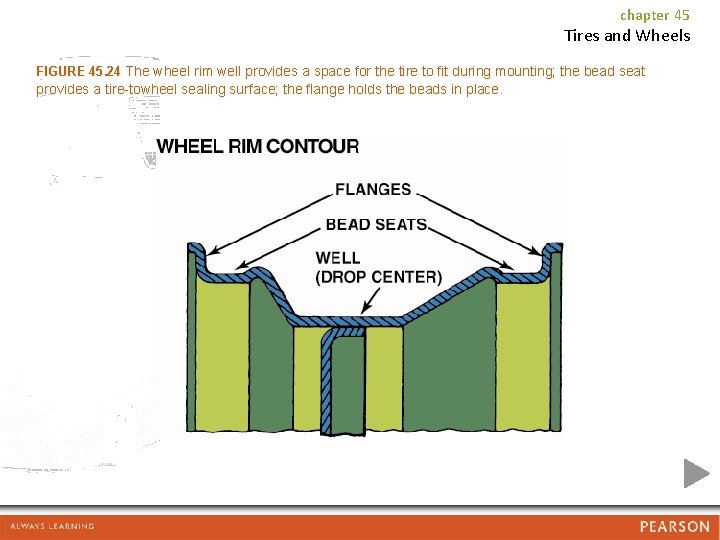 chapter 45
Tires and Wheels

FIGURE 45.24 The wheel rim well provides a space for the tire to fit during mounting; the bead seat provides a tire-towheel sealing surface; the flange holds the beads in place.

WHEEL RIM CONTOUR

FLANGES

BEAD SEATS

WELL
(DROP CENTER)

ALWAYS LEARNING

PEARSON