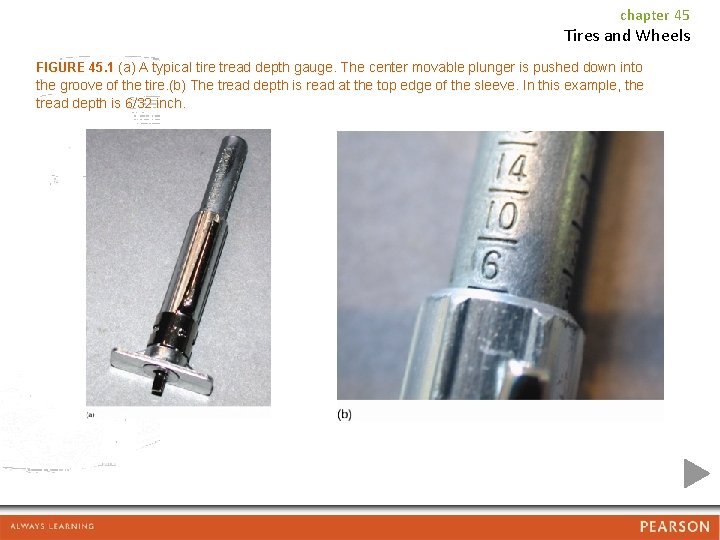 chapter 45
Tires and Wheels

FIGURE 45.1 (a) A typical tire tread depth gauge. The center movable plunger is pushed down into the groove of the tire.(b) The tread depth is read at the top edge of the sleeve. In this example, the tread depth is 6/32 inch.

14
10
6

(a)

(b)

ALWAYS LEARNING

PEARSON