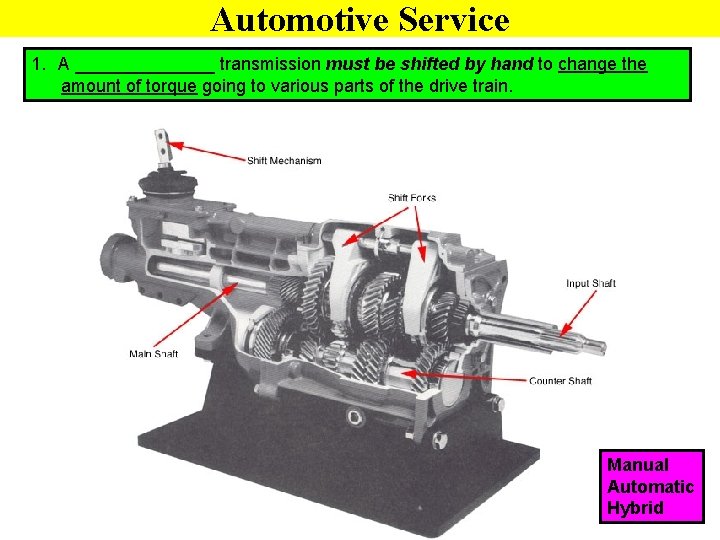 Automotive Service

1. A ______________ transmission must be shifted by hand to change the amount of torque going to various parts of the drive train.

Shift Mechanism

Shift Forks

Input Shaft

Main Shaft

Counter Shaft

Manual
Automatic
Hybrid