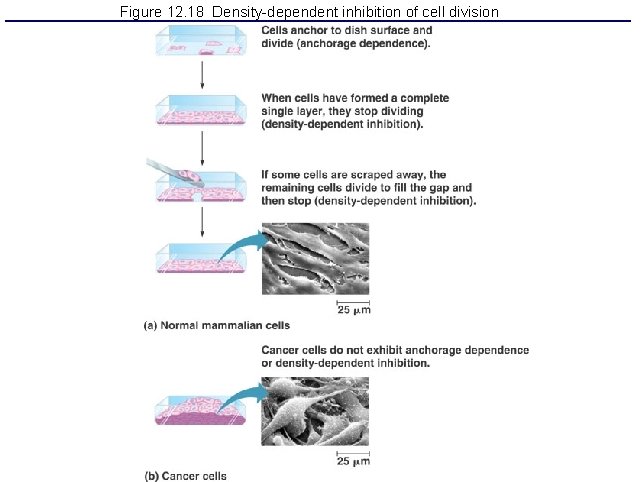 Figure 12.18 Density-dependent inhibition of cell division

Cells anchor to dish surface and divide (anchorage dependence).

When cells have formed a complete single layer, they stop dividing (density-dependent inhibition).

If some cells are scraped away, the remaining cells divide to fill the gap and then stop (density-dependent inhibition).

25 $\mu$m

(a) Normal mammalian cells

Cancer cells do not exhibit anchorage dependence or density-dependent inhibition.

25 $\mu$m

(b) Cancer cells