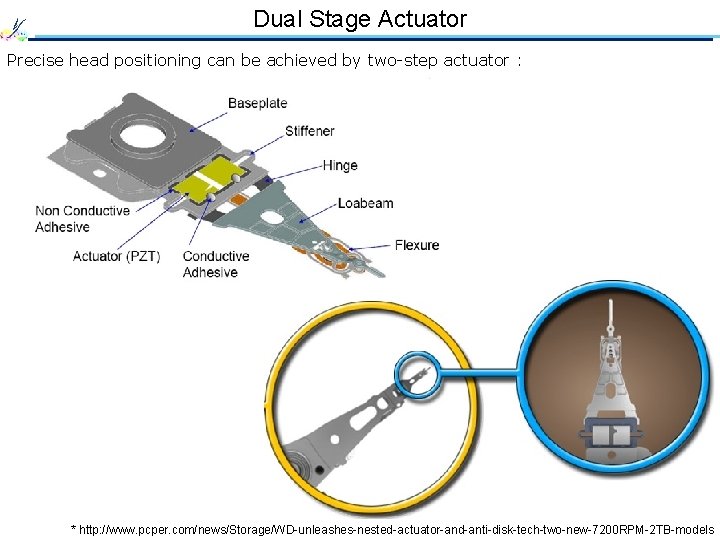 Dual Stage Actuator

Precise head positioning can be achieved by two-step actuator :

Baseplate
Stiffener
Hinge
Loabeam
Flexure
Non Conductive Adhesive
Actuator (PZT)
Conductive Adhesive

* http://www.pcper.com/news/Storage/WD-unleashes-nested-actuator-and-anti-disk-tech-two-new-7200RPM-2TB-models