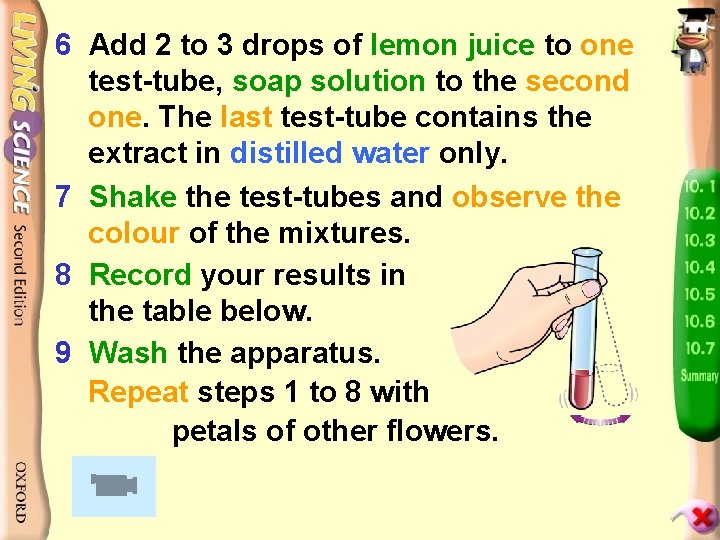 LIVING SCIENCE Second Edition

OXFORD

6 Add 2 to 3 drops of lemon juice to one test-tube, soap solution to the second one. The last test-tube contains the extract in distilled water only.

7 Shake the test-tubes and observe the colour of the mixtures.

8 Record your results in the table below.

9 Wash the apparatus. Repeat steps 1 to 8 with petals of other flowers.

10.1
10.2
10.3
10.4
10.5
10.6
10.7
Summary