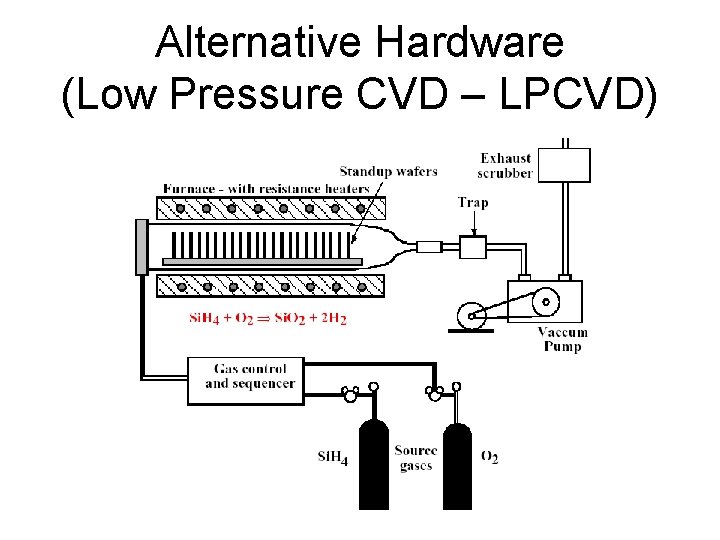 Alternative Hardware
(Low Pressure CVD – LPCVD)

Exhaust scrubber

Standup wafers

Furnace - with resistance heaters

Trap

$SiH_4 + O_2 = SiO_2 + 2H_2$

Vaccum Pump

Gas control and sequencer

$SiH_4$

Source gases

$O_2$